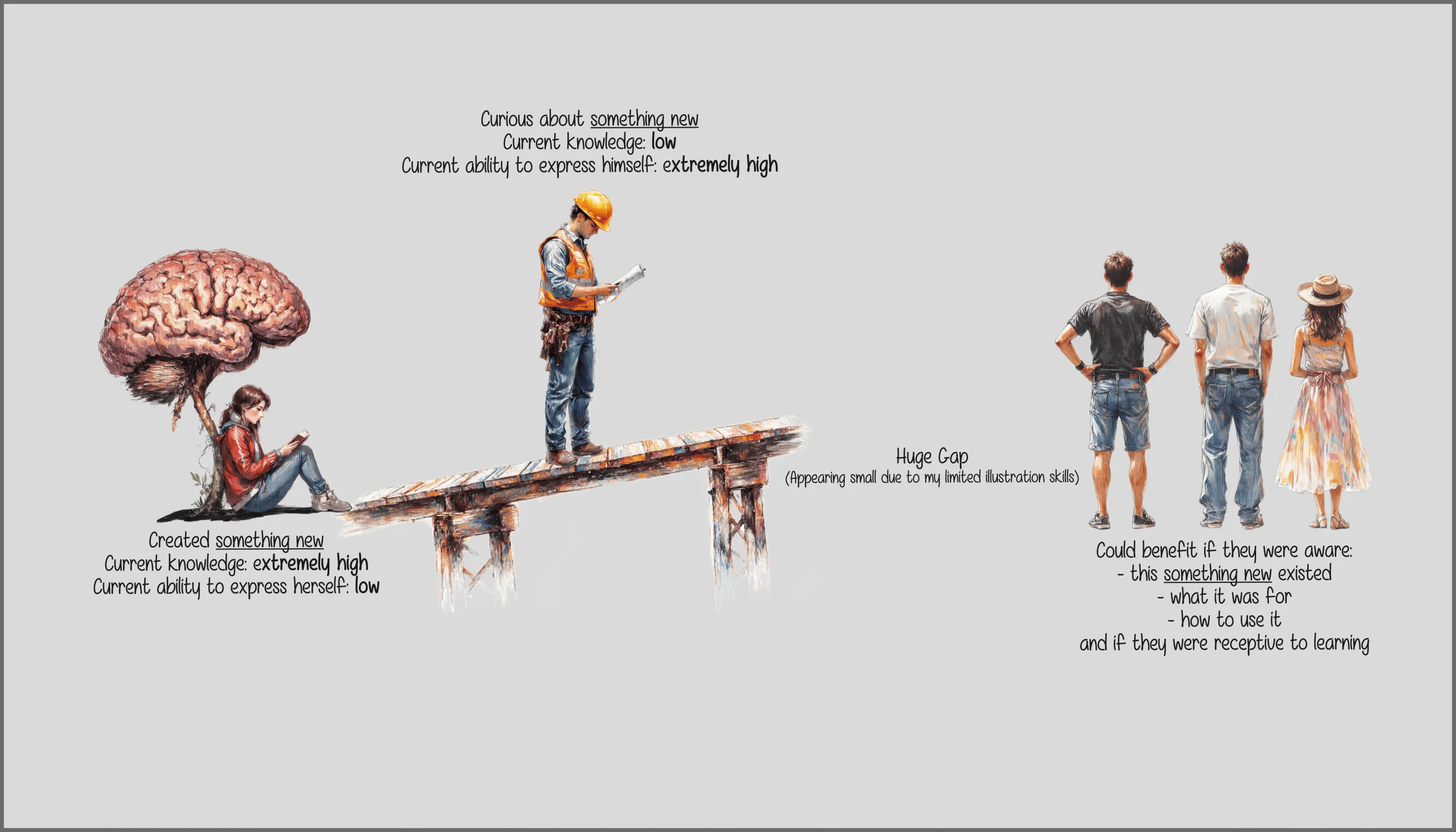 Curious about something new
Current knowledge: low
Current ability to express himself: extremely high

Created something new
Current knowledge: extremely high
Current ability to express herself: low

Huge Gap
(Appearing small due to my limited illustration skills)

Could benefit if they were aware:
- this something new existed
- what it was for
- how to use it
and if they were receptive to learning