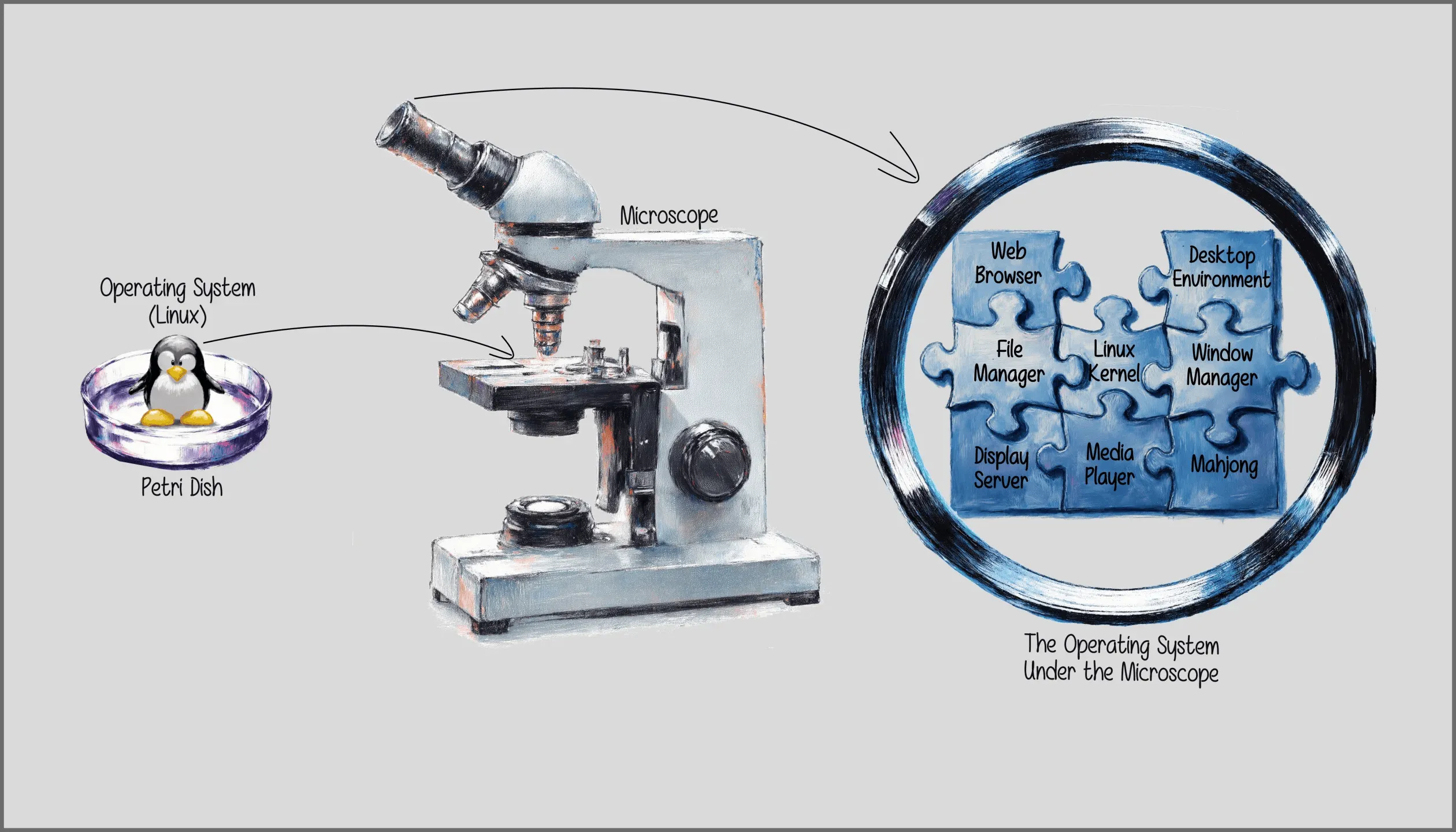 Operating System (Linux)

Petri Dish

Microscope

Web Browser

Desktop Environment

File Manager

Linux Kernel

Window Manager

Display Server

Media Player

Mahjong

The Operating System Under the Microscope